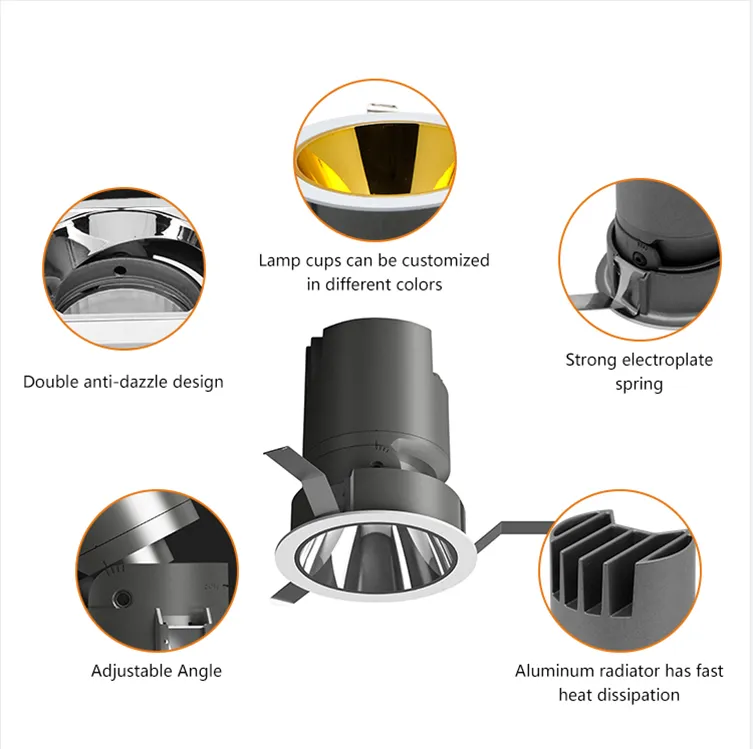 Lamp cups can be customized in different colors

Double anti-dazzle design

Strong electroplate spring

Adjustable Angle

Aluminum radiator has fast heat dissipation